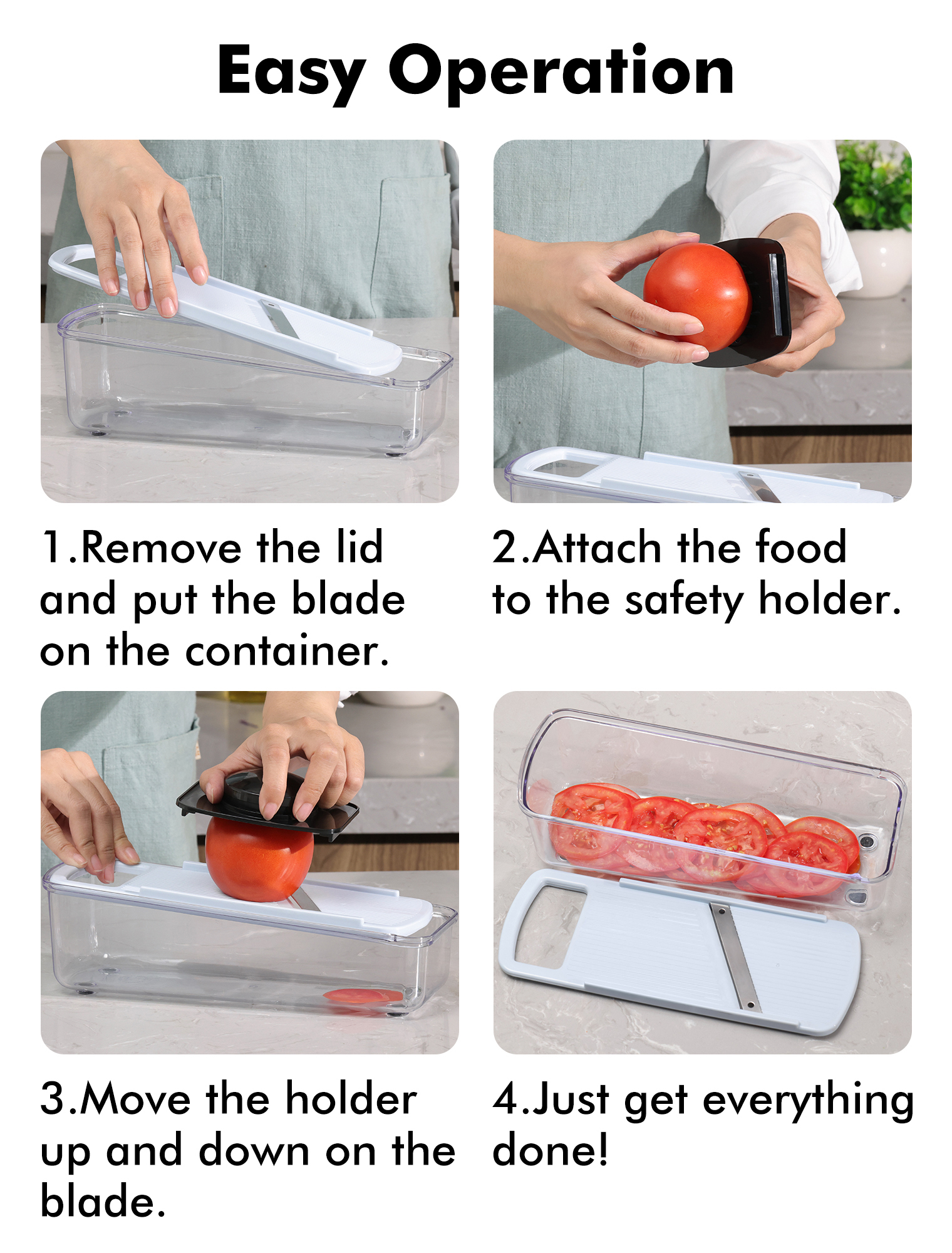 Easy Operation

1.Remove the lid and put the blade on the container.

2.Attach the food to the safety holder.

3.Move the holder up and down on the blade.

4.Just get everything done!