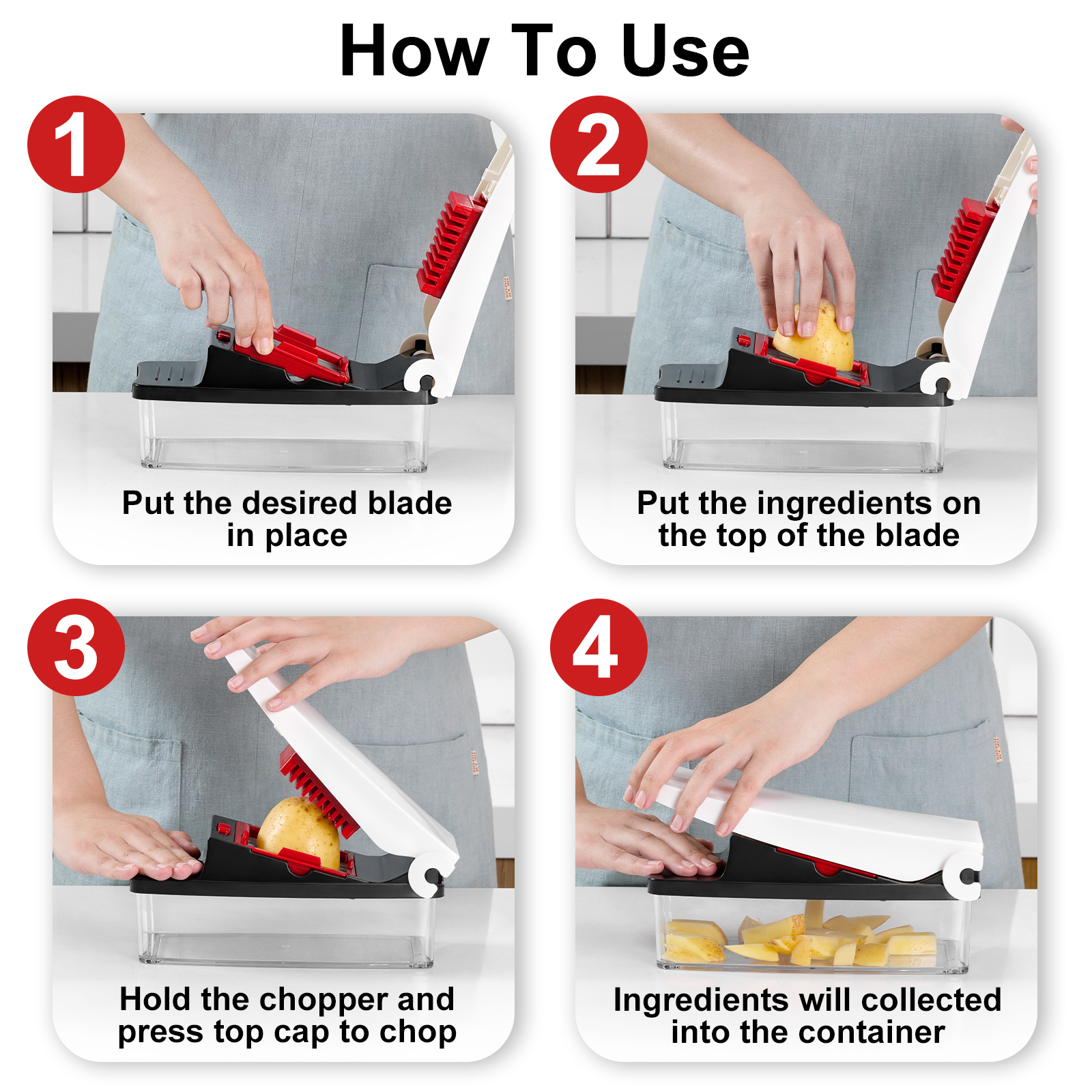 How To Use

1

Put the desired blade in place

2

Put the ingredients on the top of the blade

3

Hold the chopper and press top cap to chop

4

Ingredients will collected into the container