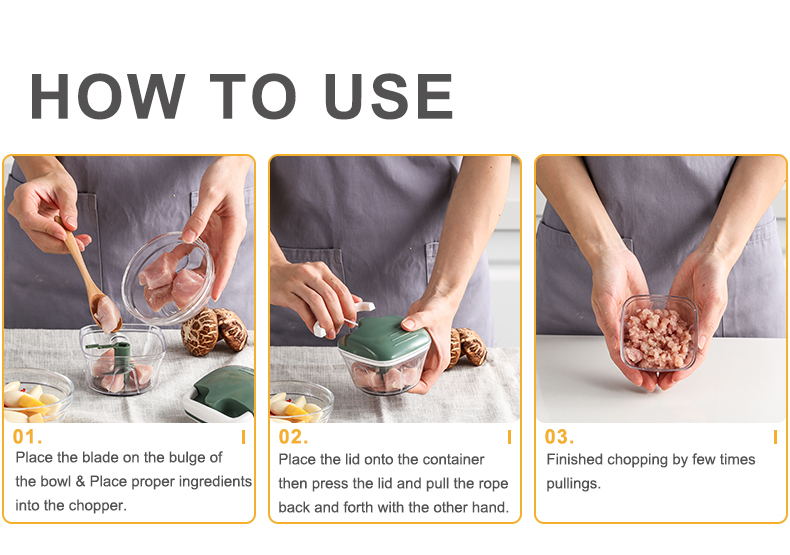 HOW TO USE

01.
Place the blade on the bulge of the bowl & Place proper ingredients into the chopper.

02.
Place the lid onto the container then press the lid and pull the rope back and forth with the other hand.

03.
Finished chopping by few times pullings.